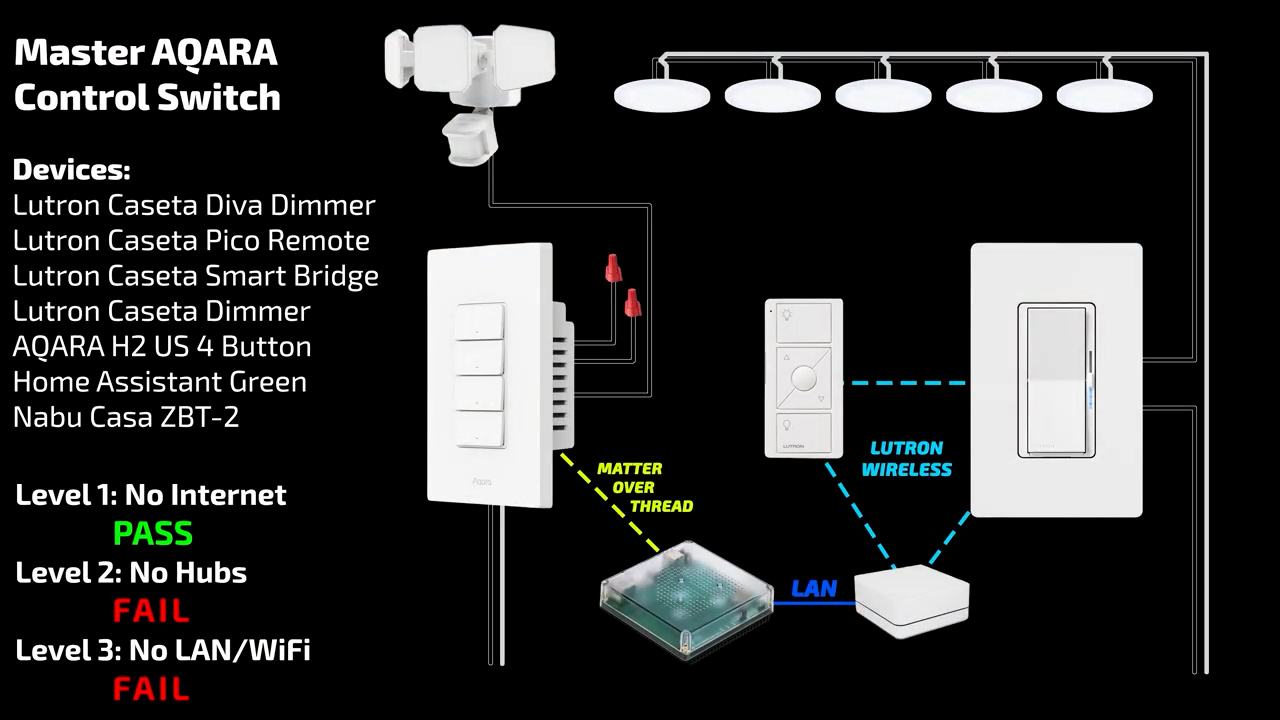 Master AQARA Control Switch

Devices:
Lutron Caseta Diva Dimmer
Lutron Caseta Pico Remote
Lutron Caseta Smart Bridge
Lutron Caseta Dimmer
AQARA H2 US 4 Button
Home Assistant Green
Nabu Casa ZBT-2

Level 1: No Internet
PASS
Level 2: No Hubs
FAIL
Level 3: No LAN/WiFi
FAIL

Aqara

MATTER OVER THREAD

LUTRON

LUTRON WIRELESS

LAN